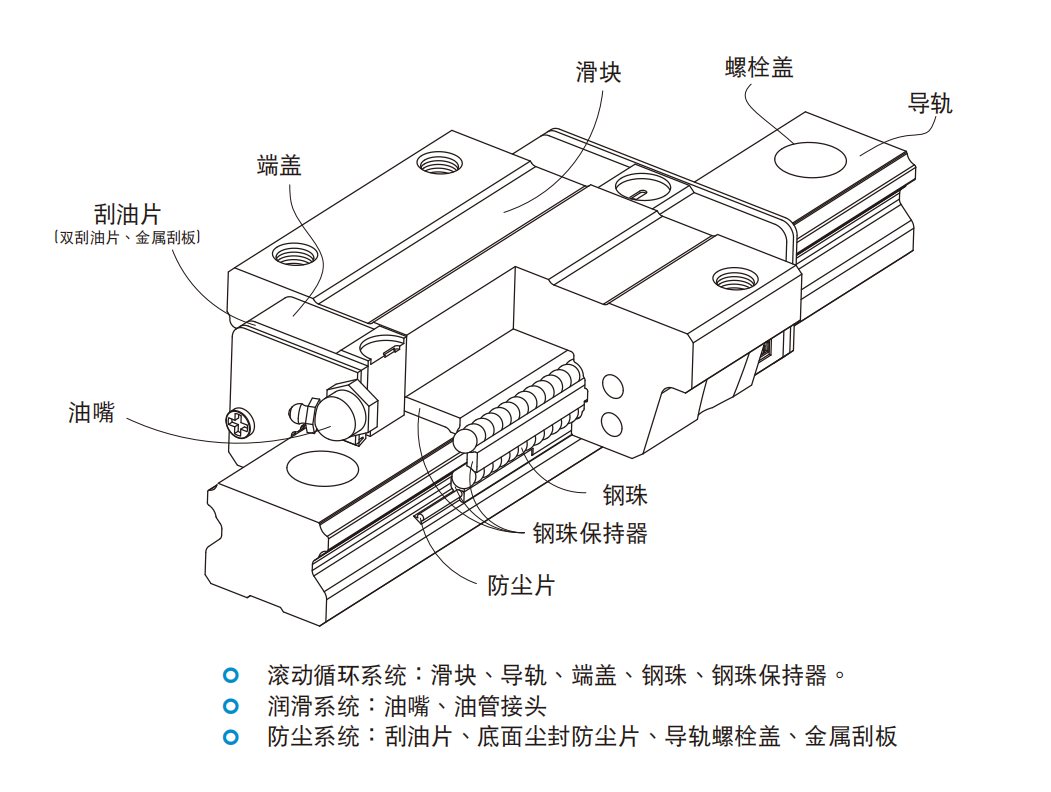 滑块
螺栓盖
导轨
端盖
刮油片
〔双刮油片、金属刮板〕
油嘴
钢珠
钢珠保持器
防尘片

滚动循环系统：滑块、导轨、端盖、钢珠、钢珠保持器。
润滑系统：油嘴、油管接头
防尘系统：刮油片、底面尘封防尘片、导轨螺栓盖、金属刮板