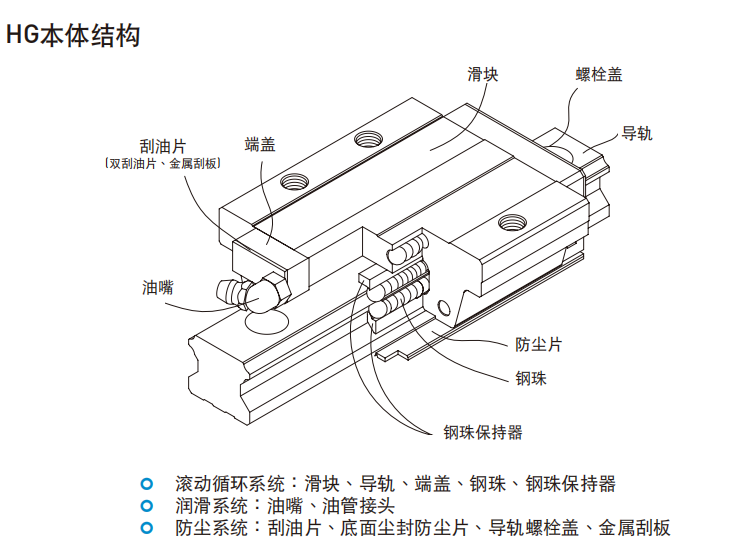 HG本体结构

滑块

螺栓盖

导轨

刮油片
(双刮油片、金属刮板)

端盖

油嘴

防尘片

钢珠

钢珠保持器

滚动循环系统：滑块、导轨、端盖、钢珠、钢珠保持器
润滑系统：油嘴、油管接头
防尘系统：刮油片、底面尘封防尘片、导轨螺栓盖、金属刮板