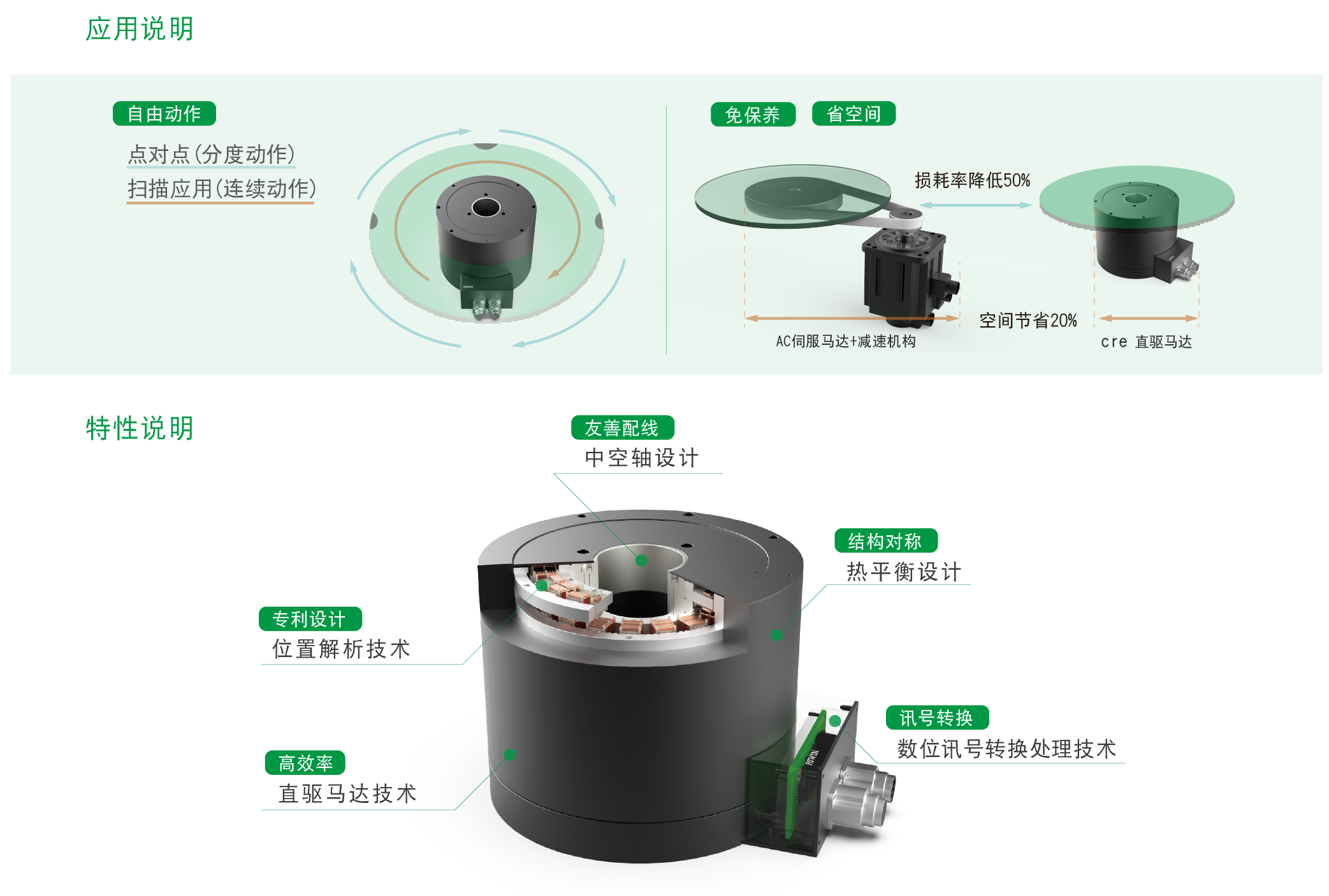 应用说明

自由动作

点对点(分度动作)

扫描应用(连续动作)

免保养 省空间

损耗率降低50%

空间节省20%

AC伺服马达+减速机构

cre 直驱马达

特性说明

友善配线

中空轴设计

结构对称

热平衡设计

专利设计

位置解析技术

讯号转换

数位讯号转换处理技术

高效率

直驱马达技术